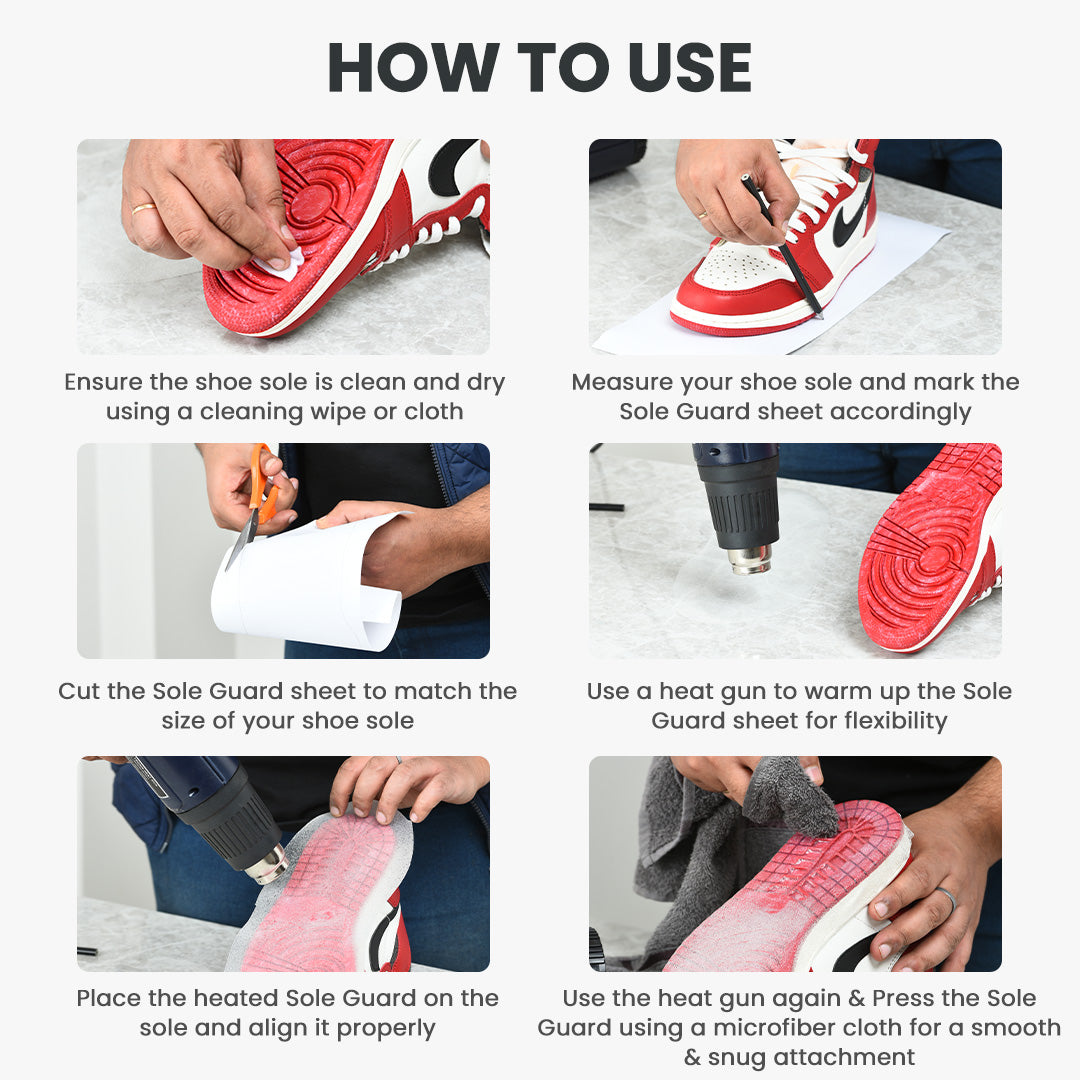 HOW TO USE

Ensure the shoe sole is clean and dry using a cleaning wipe or cloth

Measure your shoe sole and mark the Sole Guard sheet accordingly

Cut the Sole Guard sheet to match the size of your shoe sole

Use a heat gun to warm up the Sole Guard sheet for flexibility

Place the heated Sole Guard on the sole and align it properly

Use the heat gun again & Press the Sole Guard using a microfiber cloth for a smooth & snug attachment