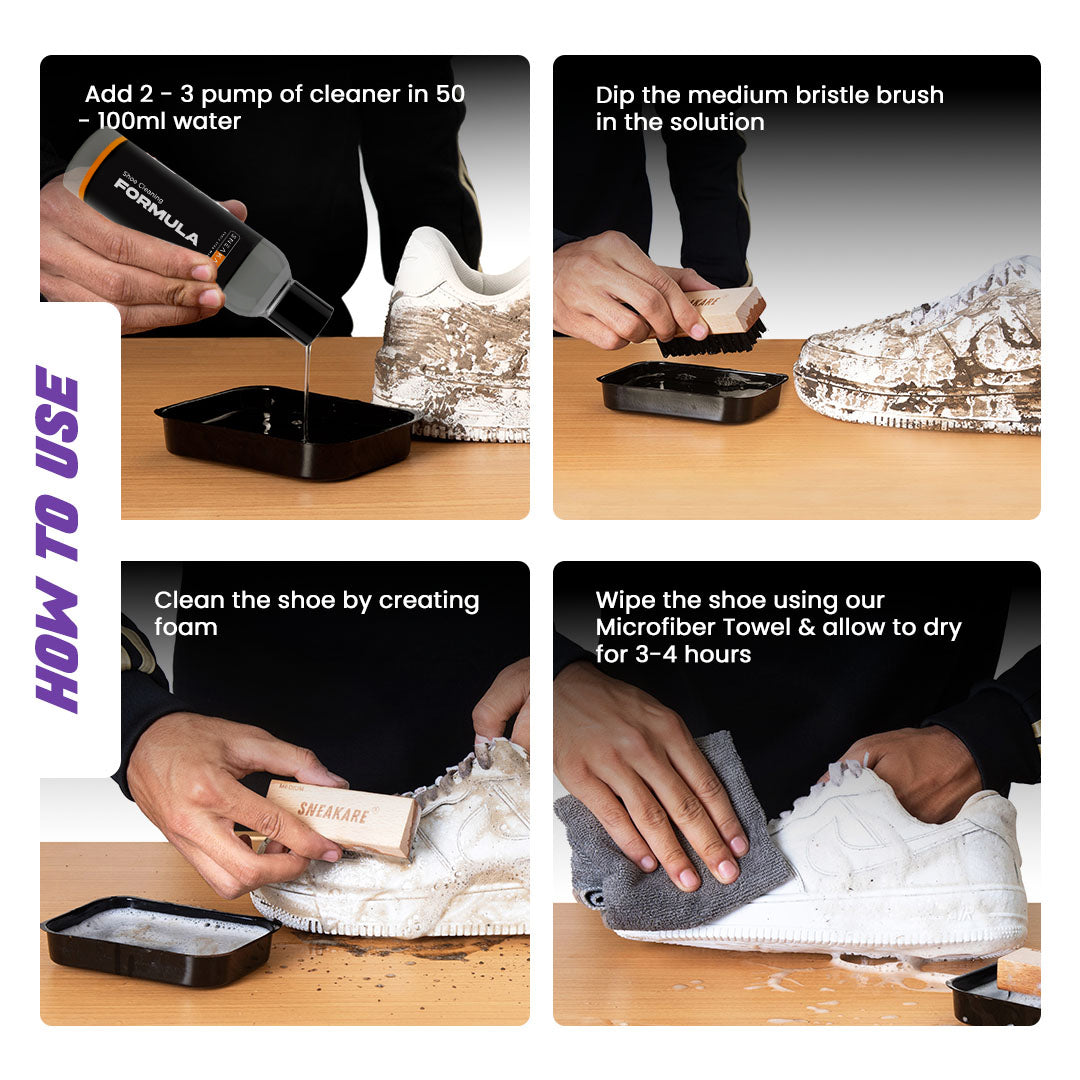 HOW TO USE

Add 2 - 3 pump of cleaner in 50 - 100ml water

Shoe Cleaning
FORMULA

Dip the medium bristle brush in the solution

SNEAKARE

Clean the shoe by creating foam

MEDIUM
SNEAKARE

Wipe the shoe using our Microfiber Towel & allow to dry for 3-4 hours