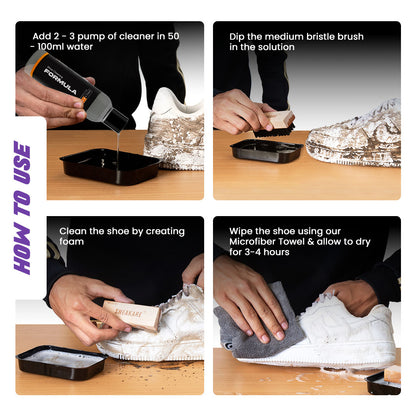 HOW TO USE

Add 2 - 3 pump of cleaner in 50 - 100ml water

FORMULA

Dip the medium bristle brush in the solution

Clean the shoe by creating foam

SNEAKARE

Wipe the shoe using our Microfiber Towel & allow to dry for 3-4 hours