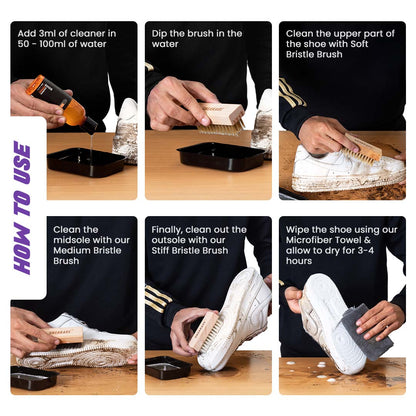 HOW TO USE

Add 3ml of cleaner in 50 - 100ml of water

Dip the brush in the water

Clean the upper part of the shoe with Soft Bristle Brush

Clean the midsole with our Medium Bristle Brush

Finally, clean out the outsole with our Stiff Bristle Brush

Wipe the shoe using our Microfiber Towel & allow to dry for 3-4 hours