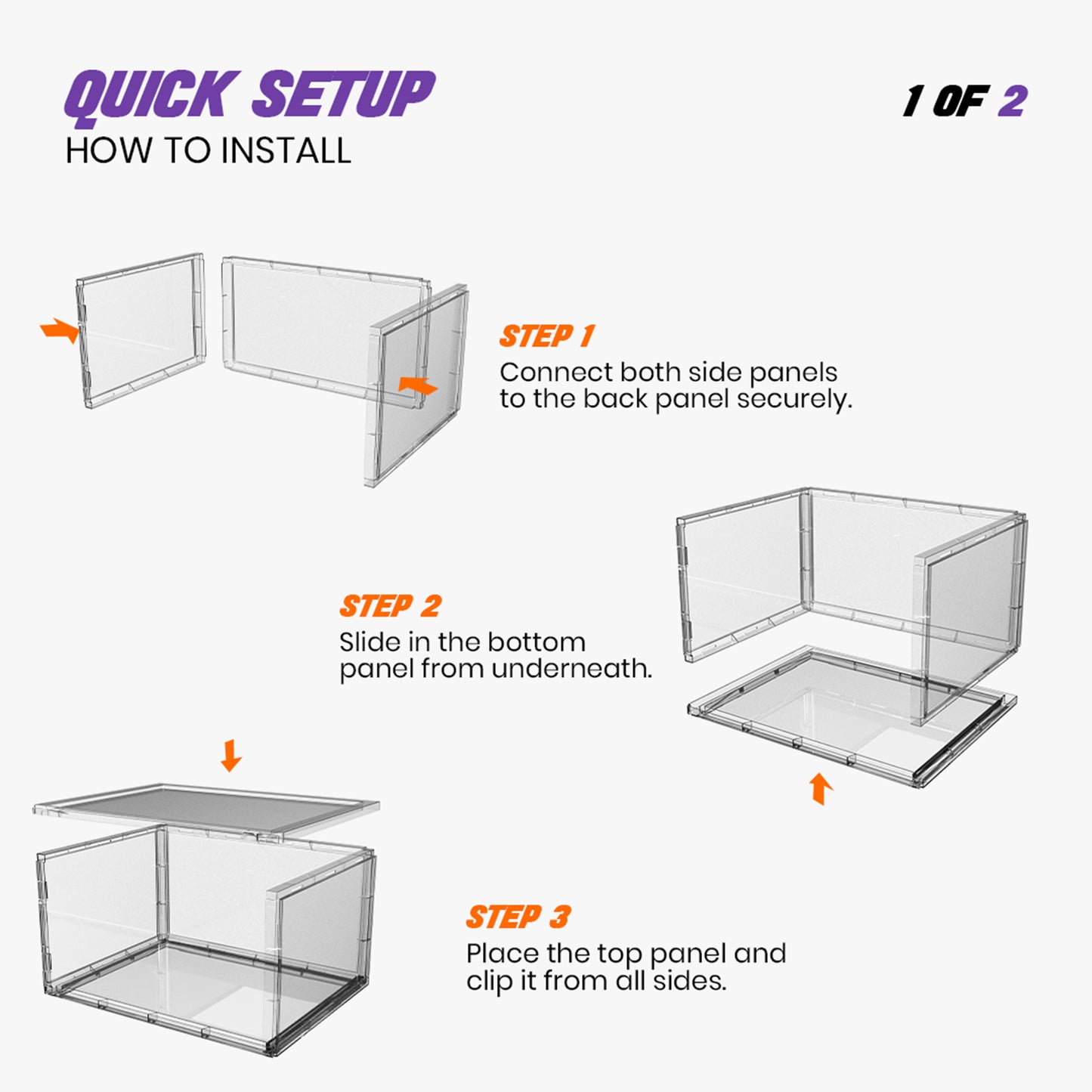 QUICK SETUP
HOW TO INSTALL

1 OF 2

STEP 1
Connect both side panels to the back panel securely.

STEP 2
Slide in the bottom panel from underneath.

STEP 3
Place the top panel and clip it from all sides.