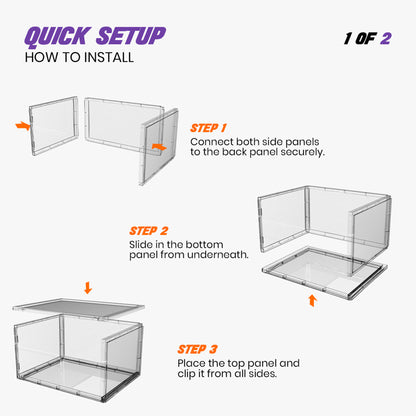 QUICK SETUP
HOW TO INSTALL

1 OF 2

STEP 1
Connect both side panels to the back panel securely.

STEP 2
Slide in the bottom panel from underneath.

STEP 3
Place the top panel and clip it from all sides.