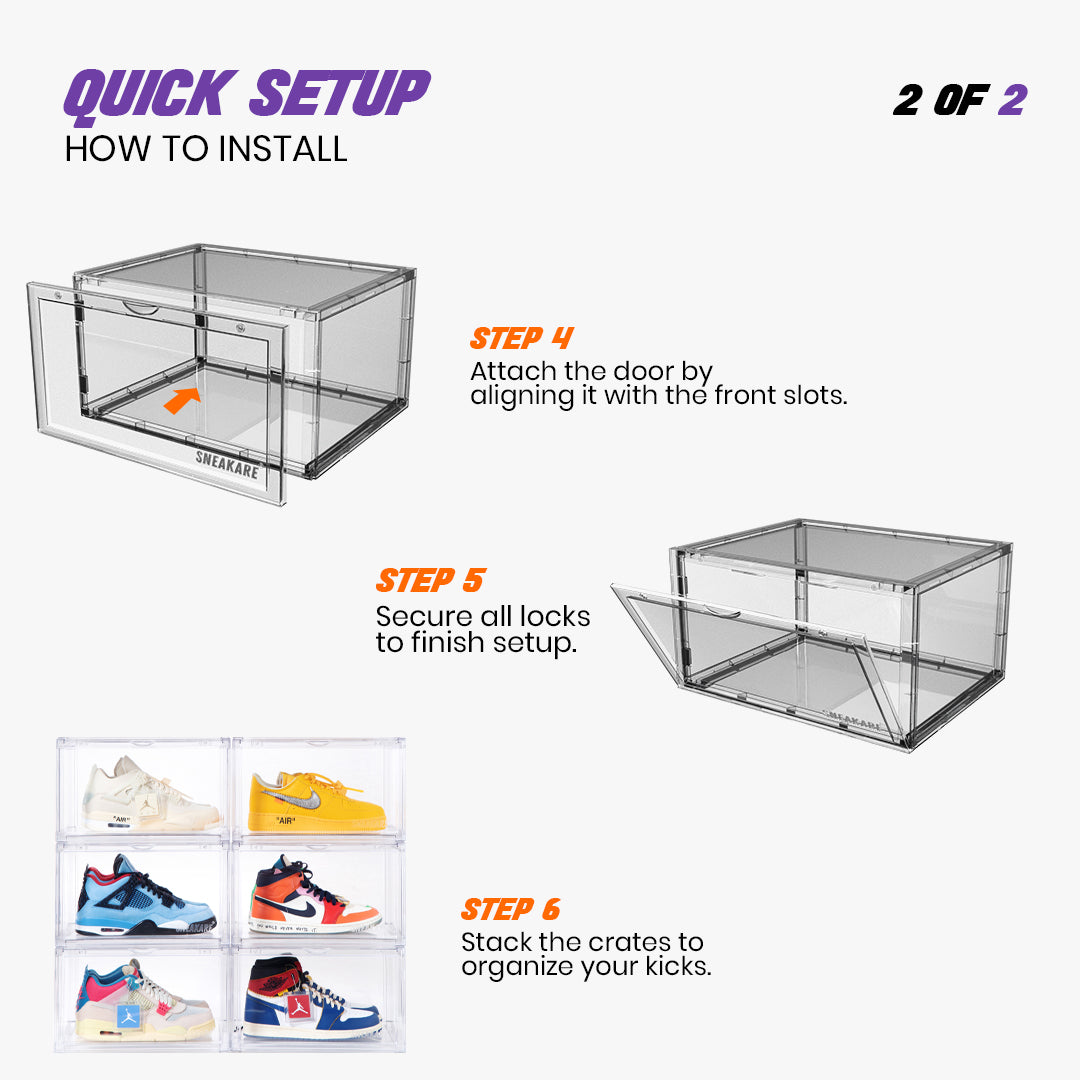 QUICK SETUP
HOW TO INSTALL

2 OF 2

SNEAKARE

STEP 4
Attach the door by aligning it with the front slots.

STEP 5
Secure all locks to finish setup.

SNEAKARE

"AIR"

"AIR"

SNEAKARE

STEP 6
Stack the crates to organize your kicks.