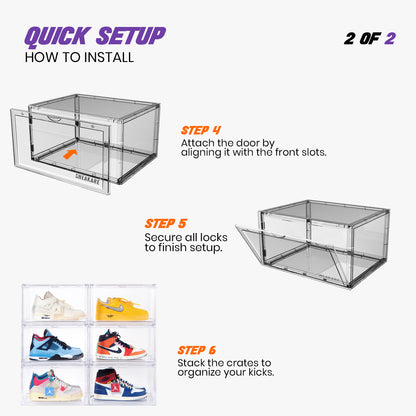 QUICK SETUP
HOW TO INSTALL

2 OF 2

SNEAKARE

STEP 4
Attach the door by aligning it with the front slots.

STEP 5
Secure all locks to finish setup.

STEP 6
Stack the crates to organize your kicks.