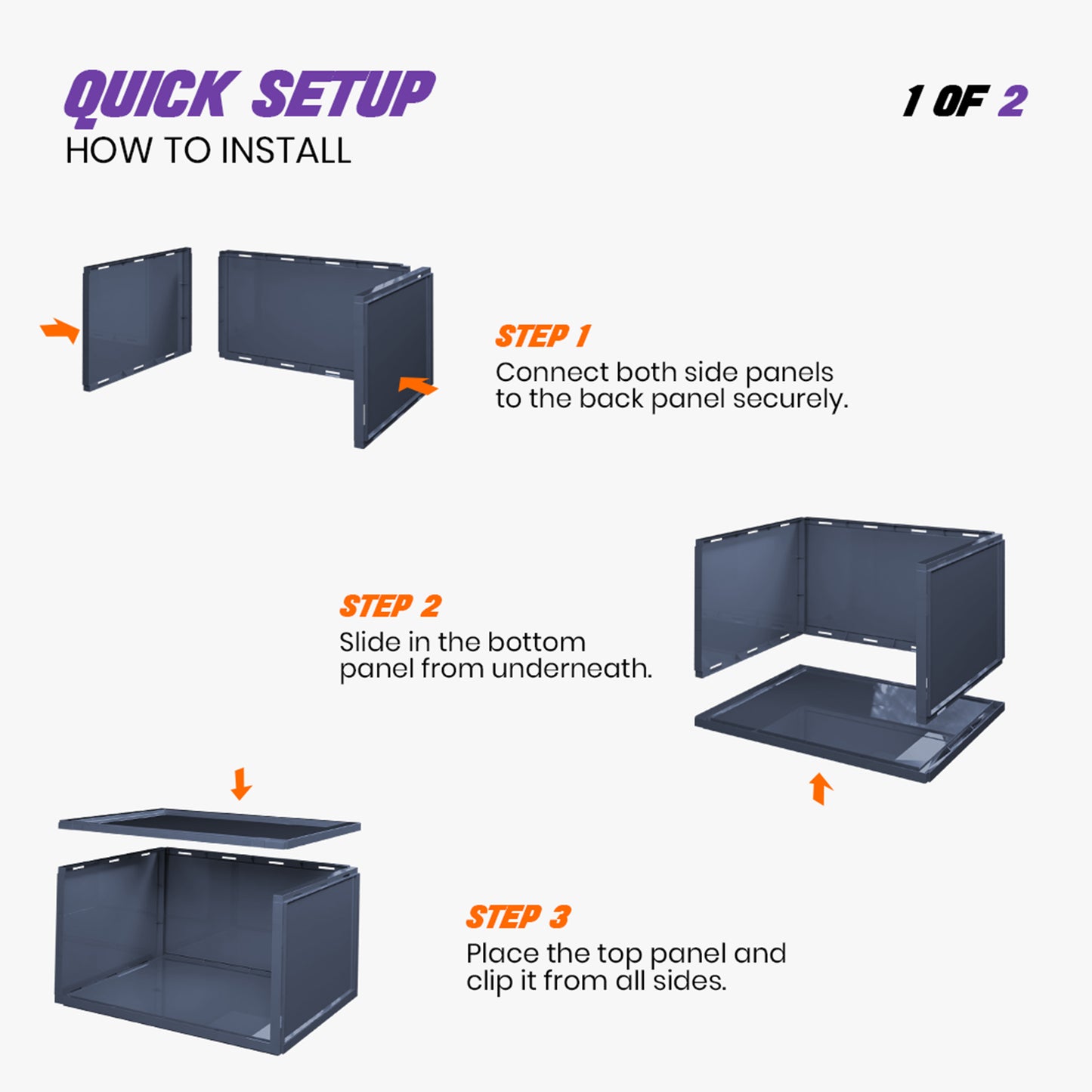 QUICK SETUP
HOW TO INSTALL

1 OF 2

STEP 1
Connect both side panels to the back panel securely.

STEP 2
Slide in the bottom panel from underneath.

STEP 3
Place the top panel and clip it from all sides.