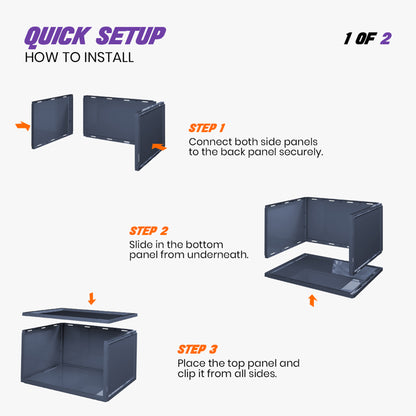 QUICK SETUP
HOW TO INSTALL

1 OF 2

STEP 1
Connect both side panels to the back panel securely.

STEP 2
Slide in the bottom panel from underneath.

STEP 3
Place the top panel and clip it from all sides.