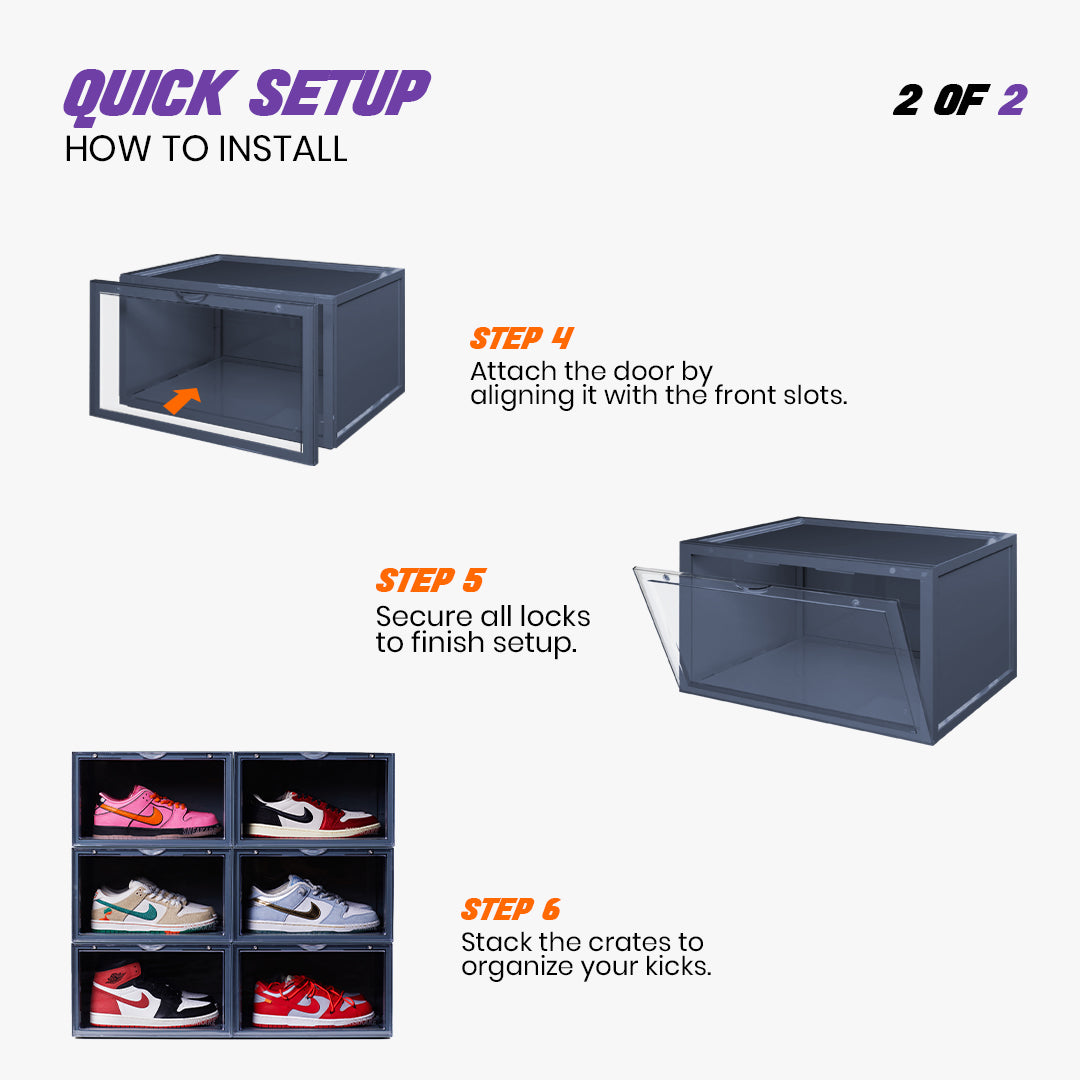 QUICK SETUP
HOW TO INSTALL

2 OF 2

STEP 4
Attach the door by aligning it with the front slots.

STEP 5
Secure all locks to finish setup.

STEP 6
Stack the crates to organize your kicks.