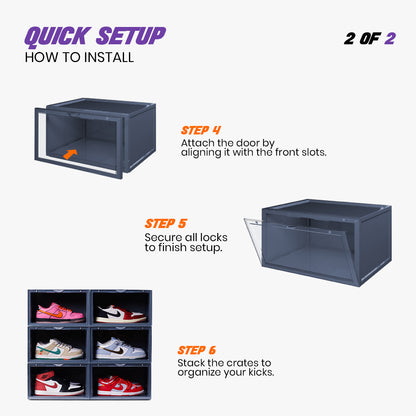 QUICK SETUP
HOW TO INSTALL

2 OF 2

STEP 4
Attach the door by aligning it with the front slots.

STEP 5
Secure all locks to finish setup.

STEP 6
Stack the crates to organize your kicks.