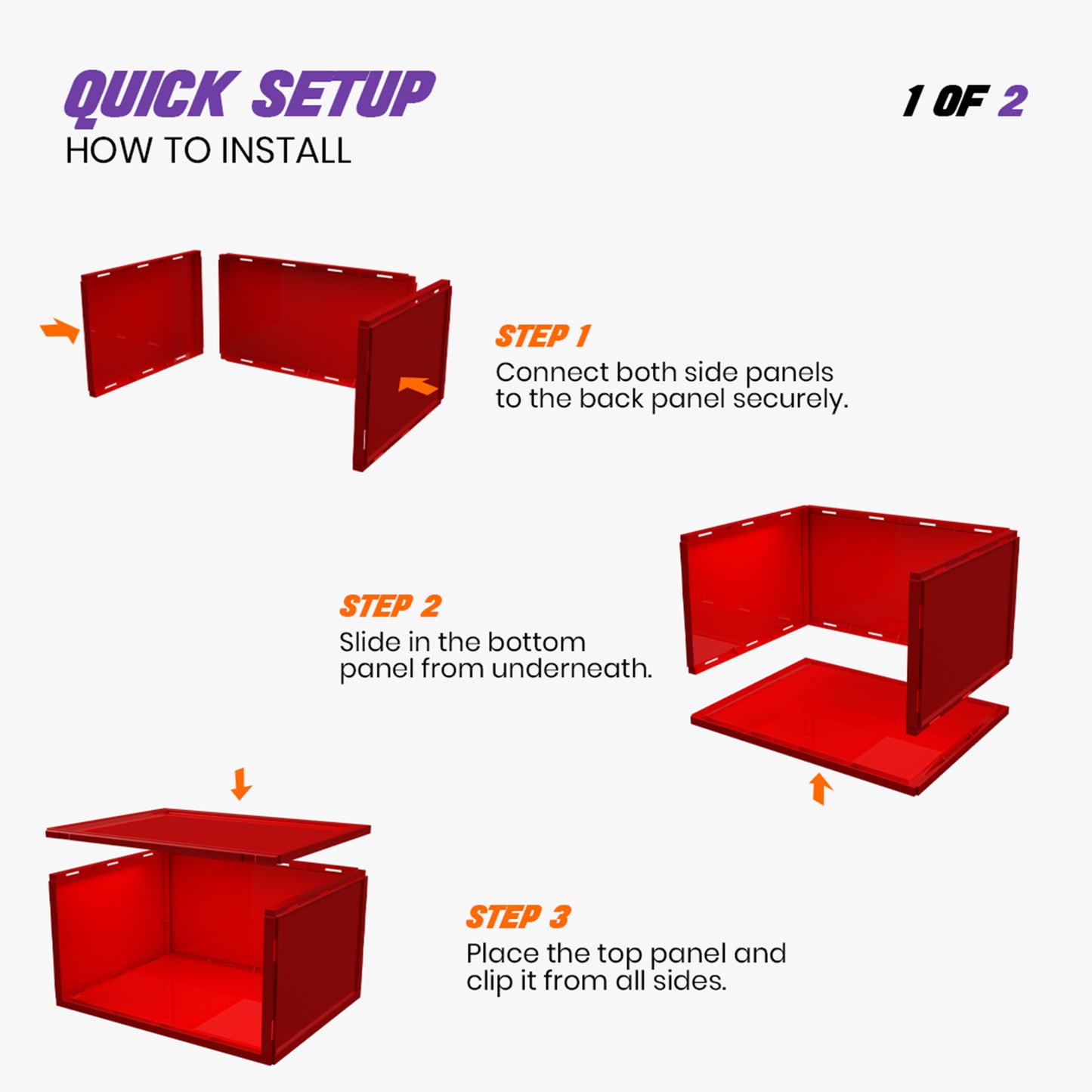 QUICK SETUP
HOW TO INSTALL

1 OF 2

STEP 1
Connect both side panels to the back panel securely.

STEP 2
Slide in the bottom panel from underneath.

STEP 3
Place the top panel and clip it from all sides.