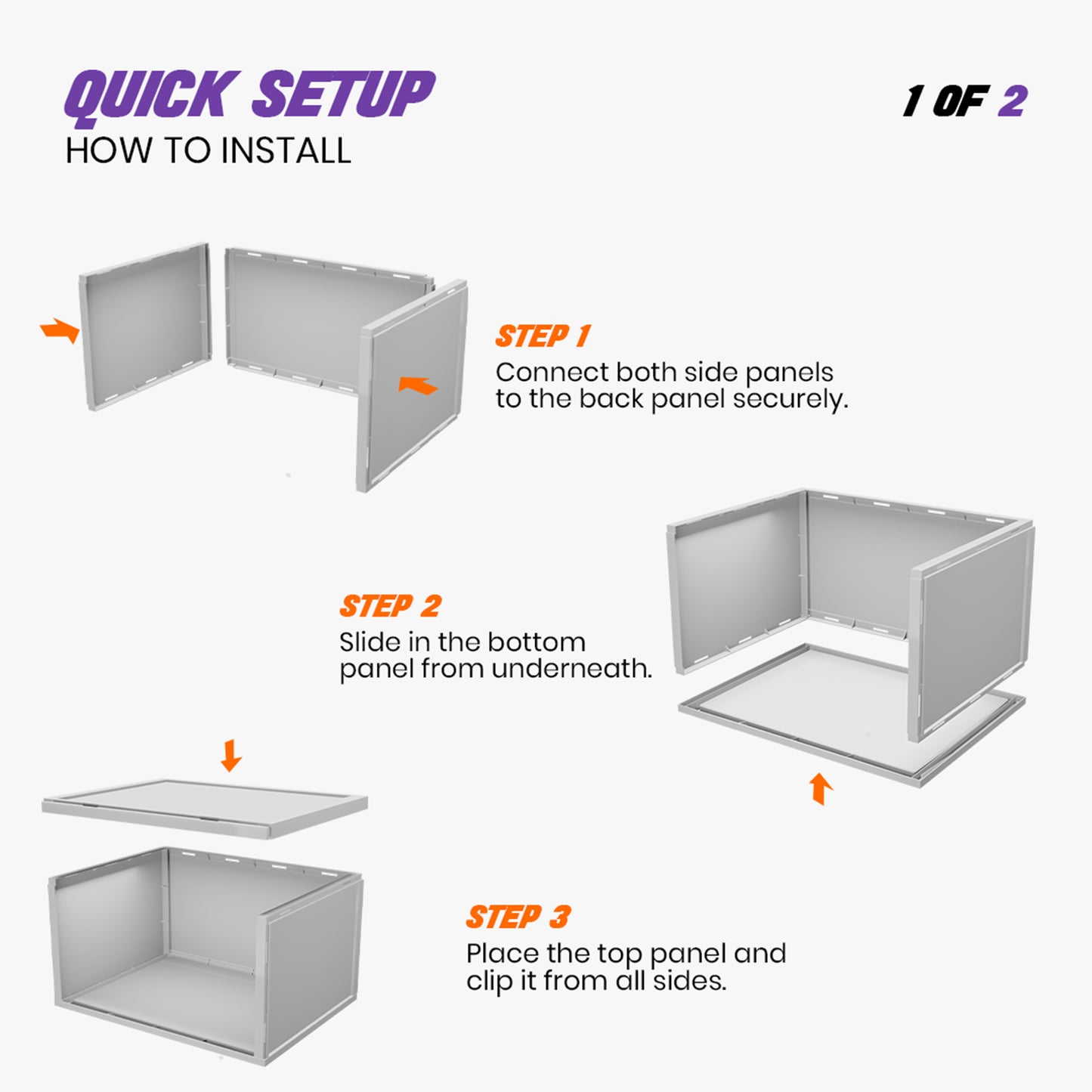 QUICK SETUP
HOW TO INSTALL

1 OF 2

STEP 1
Connect both side panels to the back panel securely.

STEP 2
Slide in the bottom panel from underneath.

STEP 3
Place the top panel and clip it from all sides.