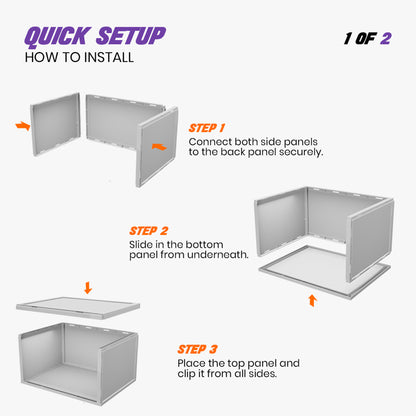 QUICK SETUP
HOW TO INSTALL

1 OF 2

STEP 1
Connect both side panels to the back panel securely.

STEP 2
Slide in the bottom panel from underneath.

STEP 3
Place the top panel and clip it from all sides.