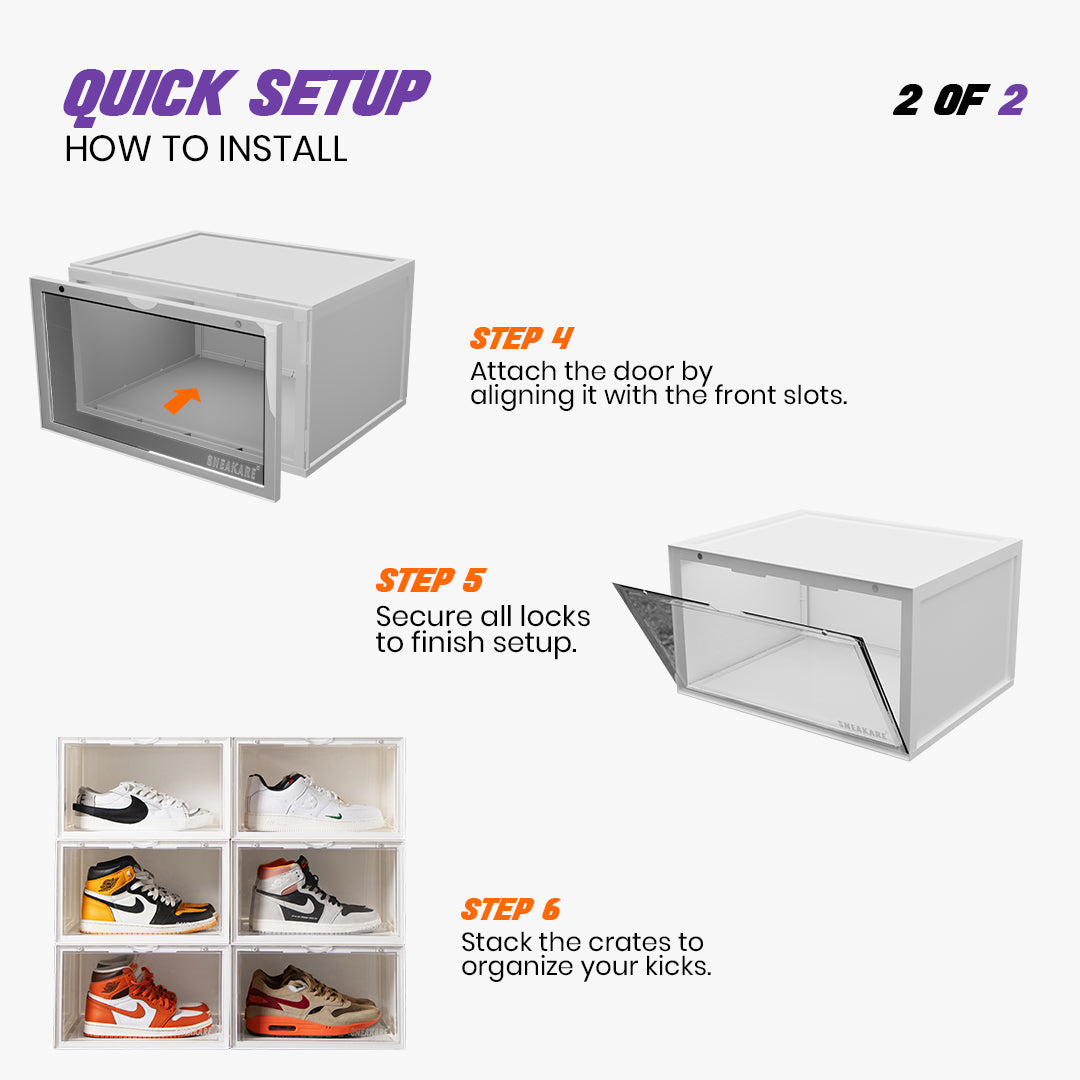 QUICK SETUP
HOW TO INSTALL

2 OF 2

SNEAKARE

STEP 4
Attach the door by aligning it with the front slots.

STEP 5
Secure all locks to finish setup.

SNEAKARE

STEP 6
Stack the crates to organize your kicks.