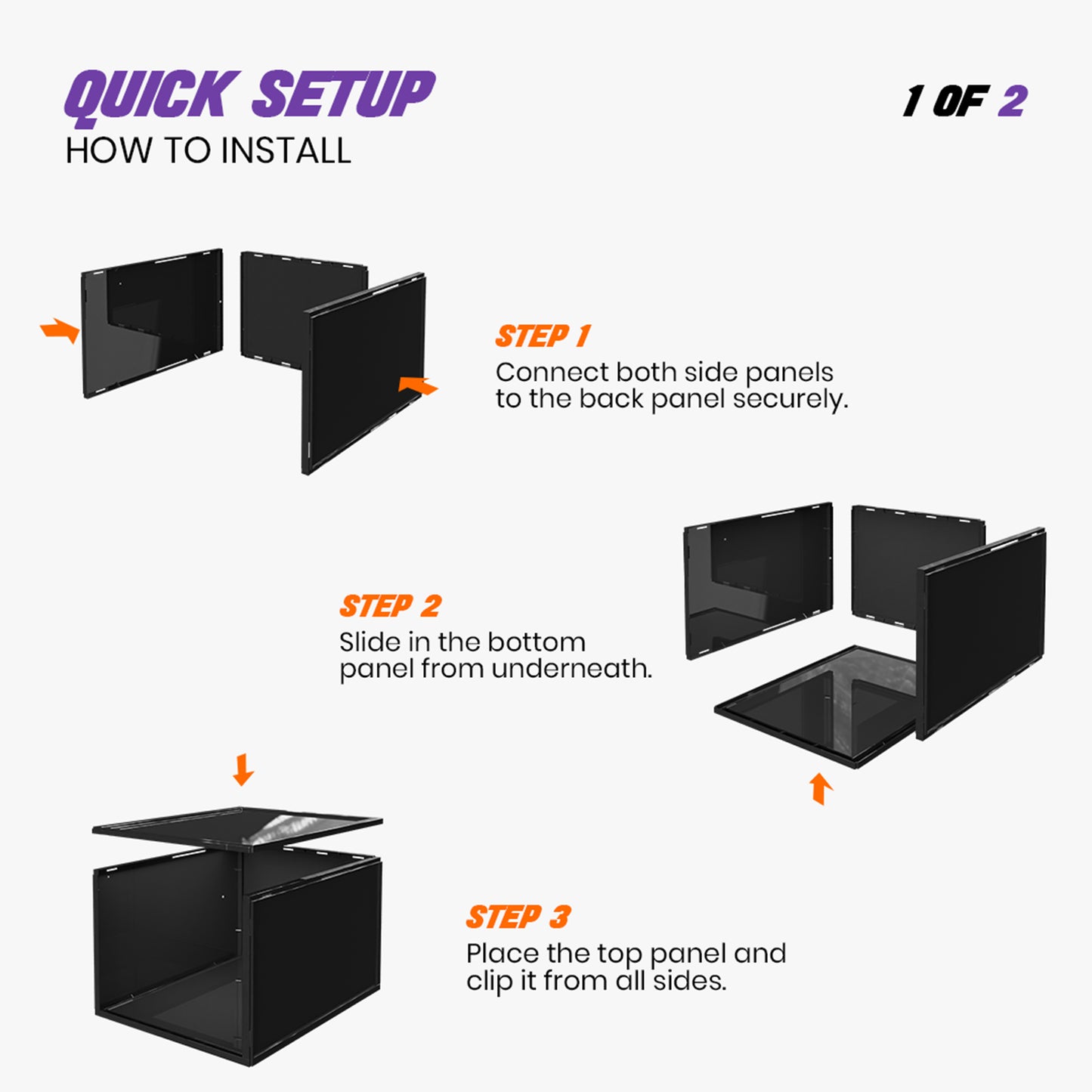 QUICK SETUP
HOW TO INSTALL

1 OF 2

STEP 1
Connect both side panels to the back panel securely.

STEP 2
Slide in the bottom panel from underneath.

STEP 3
Place the top panel and clip it from all sides.