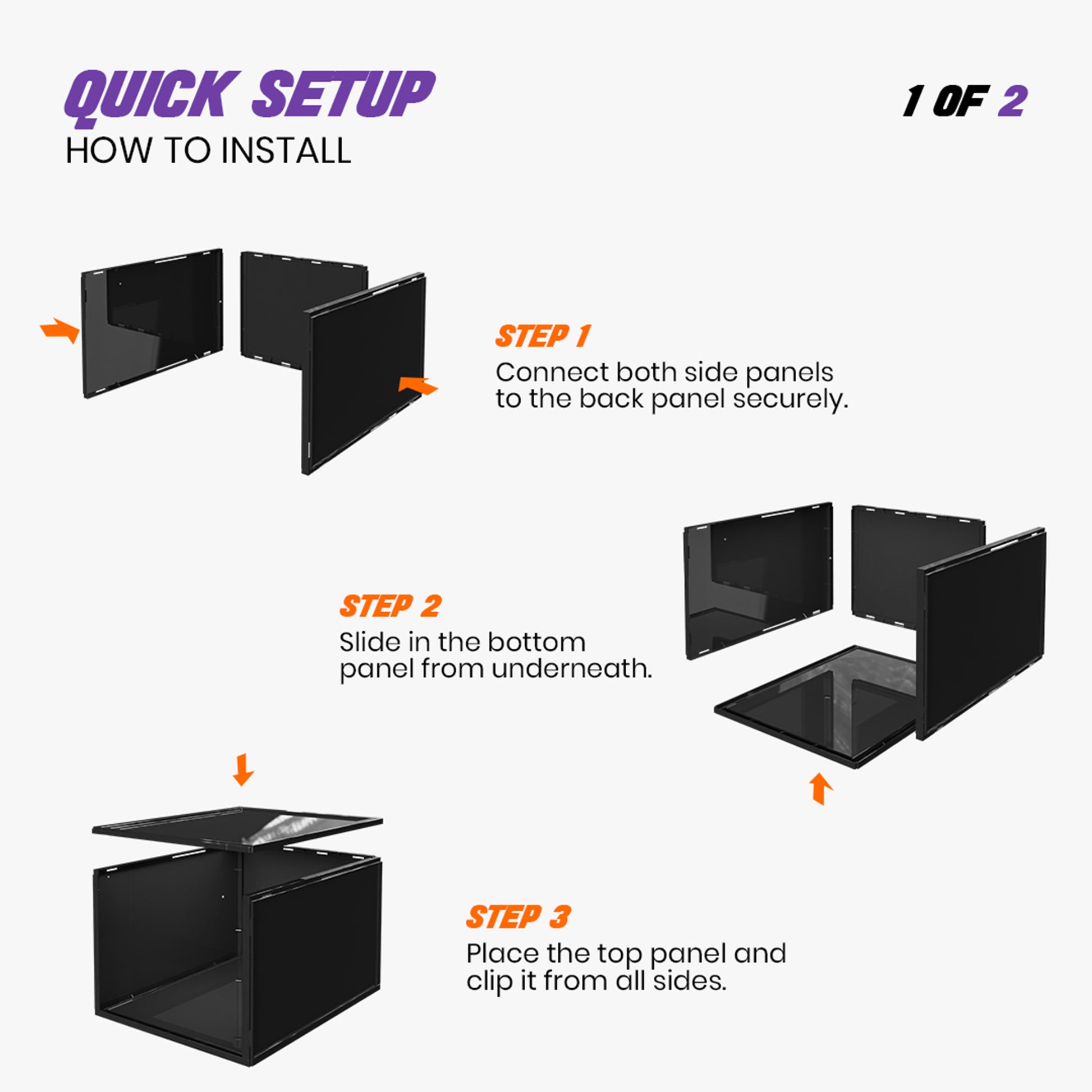 QUICK SETUP

HOW TO INSTALL

1 OF 2

STEP 1

Connect both side panels to the back panel securely.

STEP 2

Slide in the bottom panel from underneath.

STEP 3

Place the top panel and clip it from all sides.