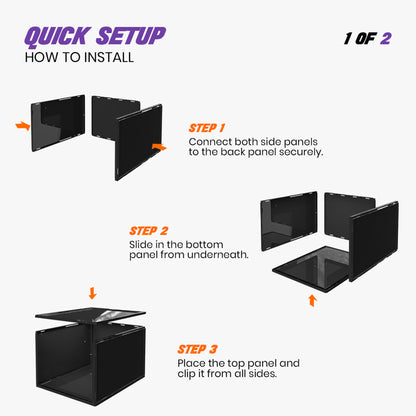 QUICK SETUP
HOW TO INSTALL

1 OF 2

STEP 1
Connect both side panels to the back panel securely.

STEP 2
Slide in the bottom panel from underneath.

STEP 3
Place the top panel and clip it from all sides.