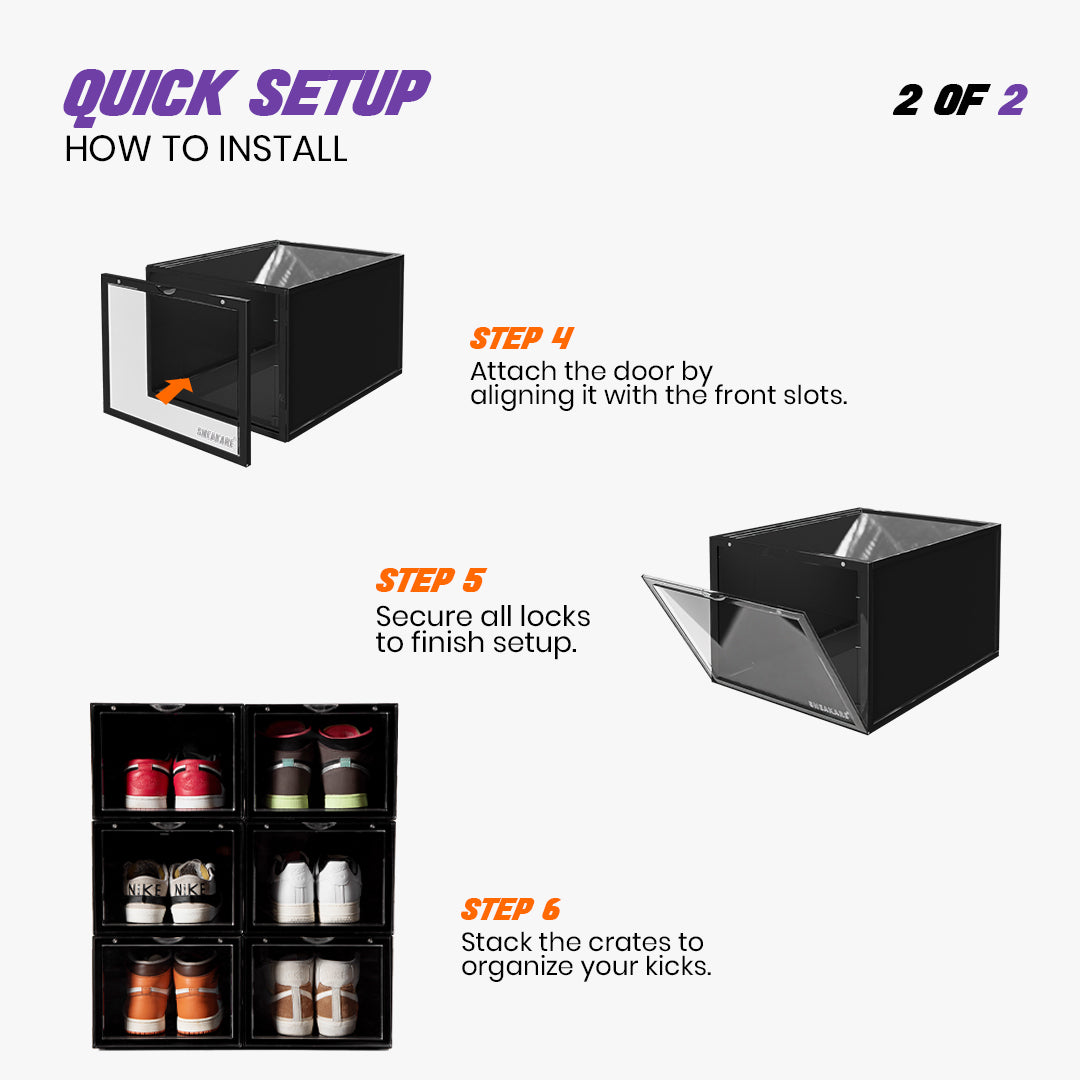 QUICK SETUP
HOW TO INSTALL

2 OF 2

SNEAKARE

STEP 4
Attach the door by aligning it with the front slots.

STEP 5
Secure all locks to finish setup.

SNEAKARE

NIKE NIKE

STEP 6
Stack the crates to organize your kicks.