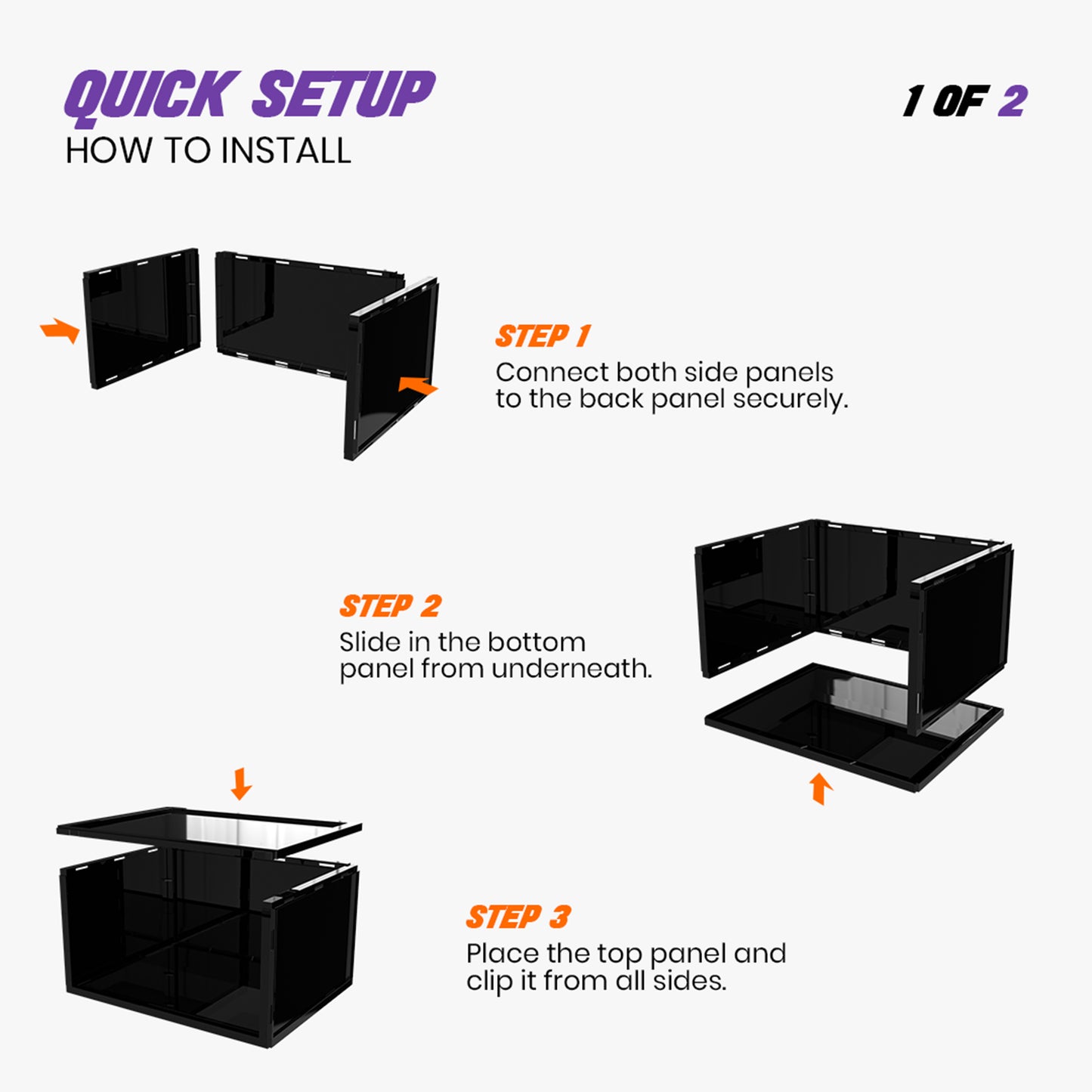 QUICK SETUP
HOW TO INSTALL

1 OF 2

STEP 1
Connect both side panels to the back panel securely.

STEP 2
Slide in the bottom panel from underneath.

STEP 3
Place the top panel and clip it from all sides.