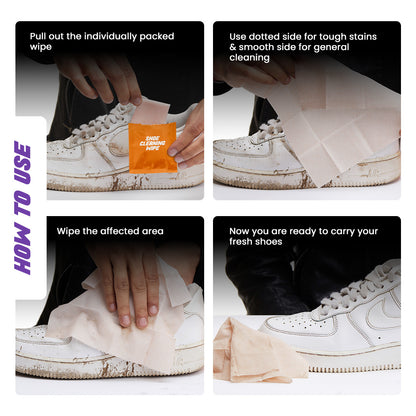 HOW TO USE

Pull out the individually packed wipe

SHOE CLEANING WIPE

Use dotted side for tough stains & smooth side for general cleaning

Wipe the affected area

Now you are ready to carry your fresh shoes