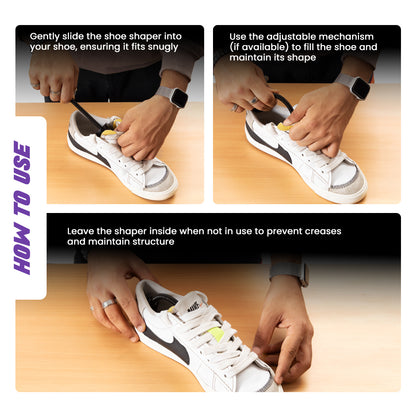 HOW TO USE

Gently slide the shoe shaper into your shoe, ensuring it fits snugly

Use the adjustable mechanism (if available) to fill the shoe and maintain its shape

Leave the shaper inside when not in use to prevent creases and maintain structure